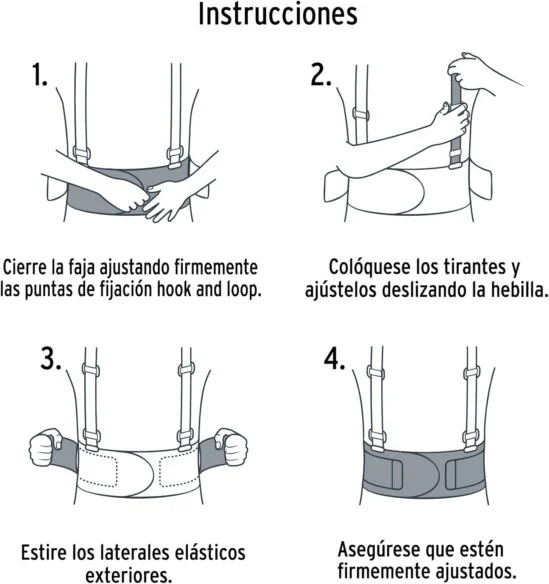 Instrucciones

1.

Cierre la faja ajustando firmemente las puntas de fijación hook and loop.

2.

Colóquese los tirantes y ajústelos deslizando la hebilla.

3.

Estire los laterales elásticos exteriores.

4.

Asegúrese que estén firmemente ajustados.