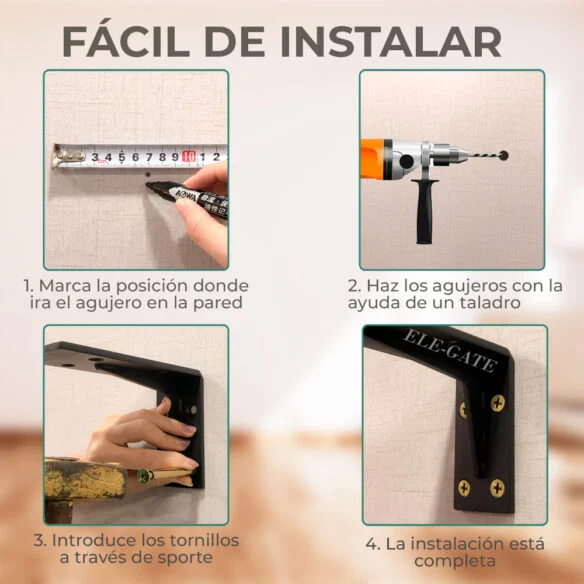 FÁCIL DE INSTALAR

3 4 5 6 7 8 9 10 1 2

1. Marca la posición donde ira el agujero en la pared

2. Haz los agujeros con la ayuda de un taladro

3. Introduce los tornillos a través de sporte

ELE-GATE

4. La instalación está completa