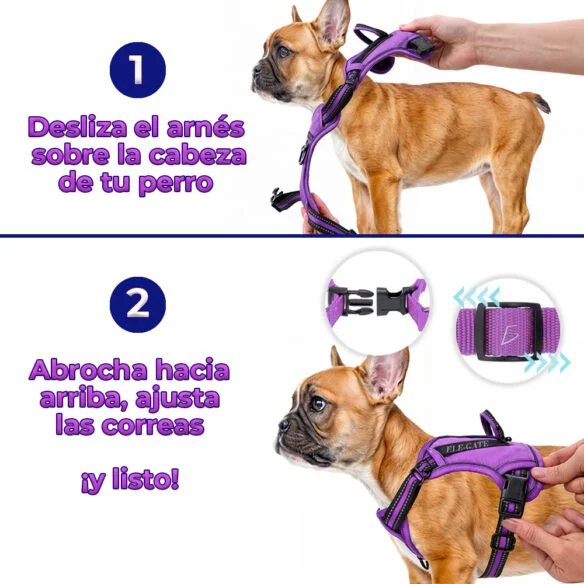 1

Desliza el arnés sobre la cabeza de tu perro

2

Abrocha hacia arriba, ajusta las correas

¡y listo!

ELE-GATE