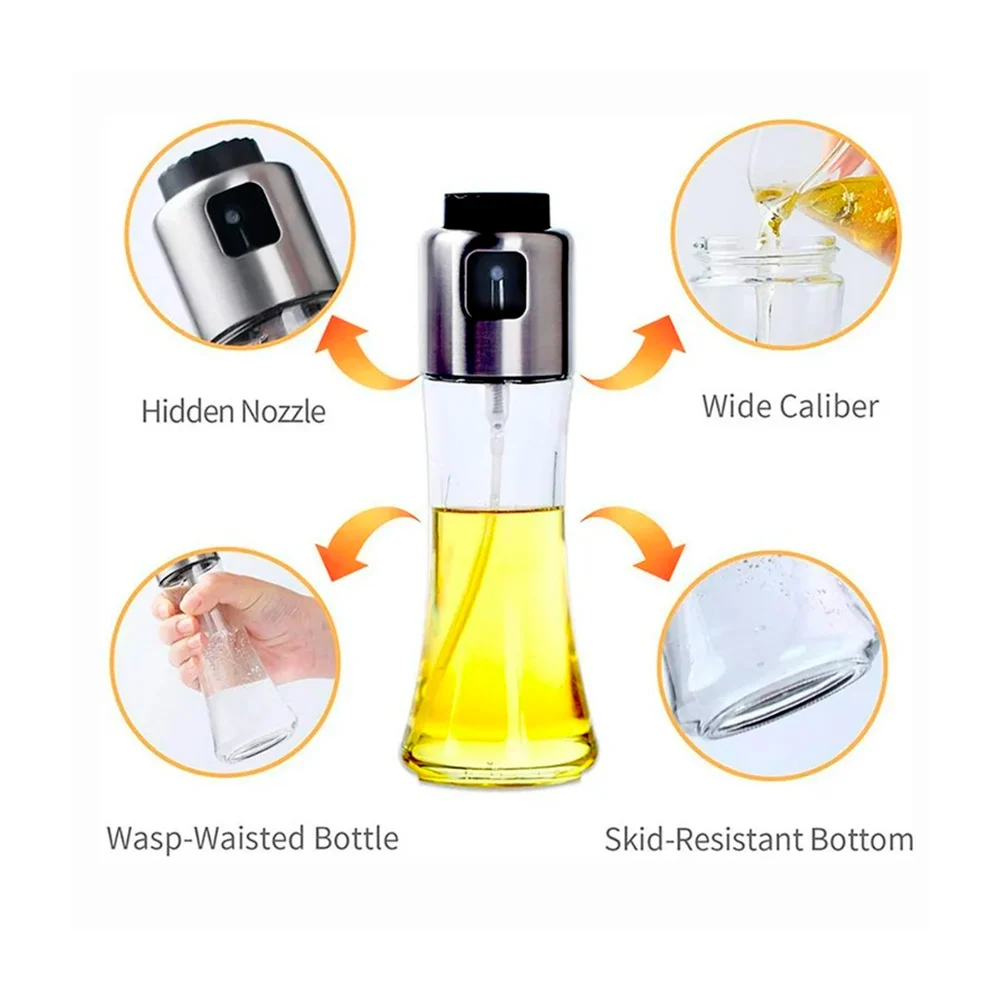 Hidden Nozzle

Wide Caliber

Wasp-Waisted Bottle

Skid-Resistant Bottom