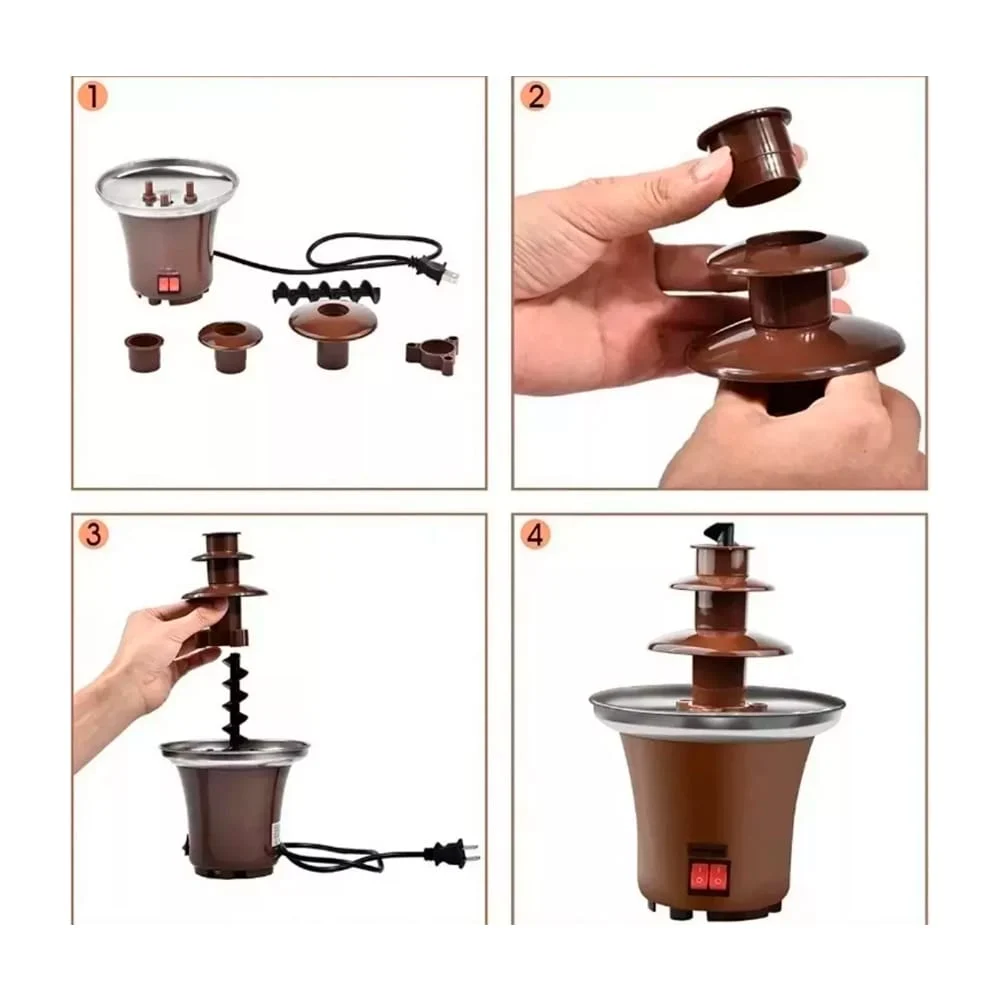 1

2

3

4