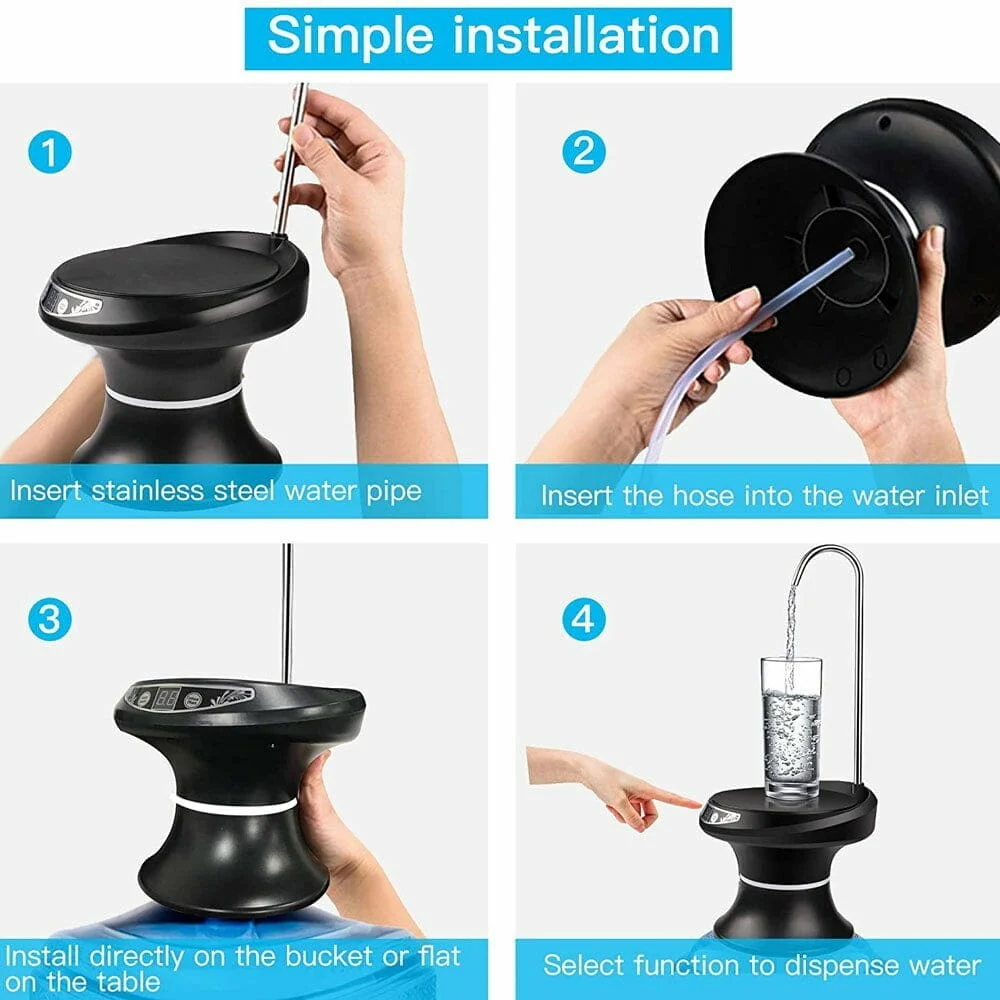 Simple installation

1

Insert stainless steel water pipe

2

Insert the hose into the water inlet

3

Install directly on the bucket or flat on the table

4

Select function to dispense water