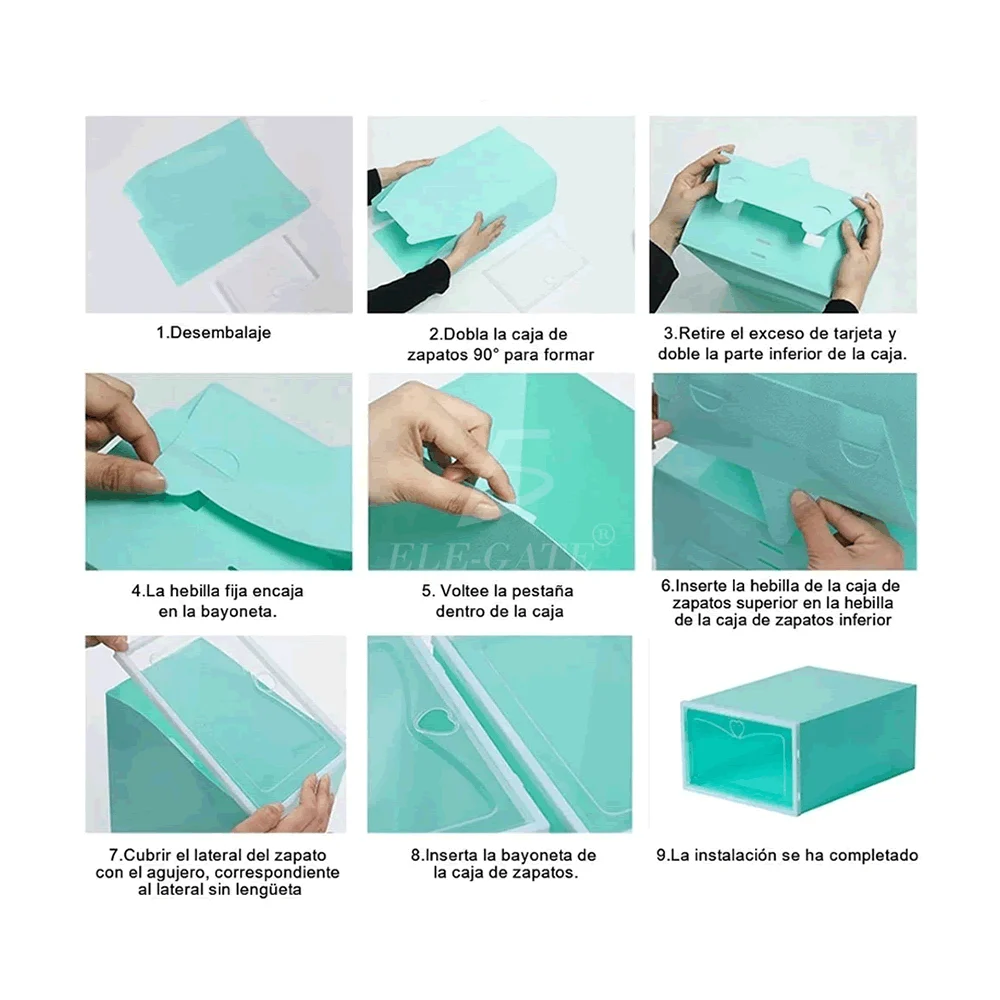 1.Desembalaje

2.Dobla la caja de zapatos 90° para formar

3.Retire el exceso de tarjeta y doble la parte inferior de la caja.

4.La hebilla fija encaja en la bayoneta.

ELE-GATE®

5. Voltee la pestaña dentro de la caja

6.Inserte la hebilla de la caja de zapatos superior en la hebilla de la caja de zapatos inferior

7.Cubrir el lateral del zapato con el agujero, correspondiente al lateral sin lengüeta

8.Inserta la bayoneta de la caja de zapatos.

9.La instalación se ha completado